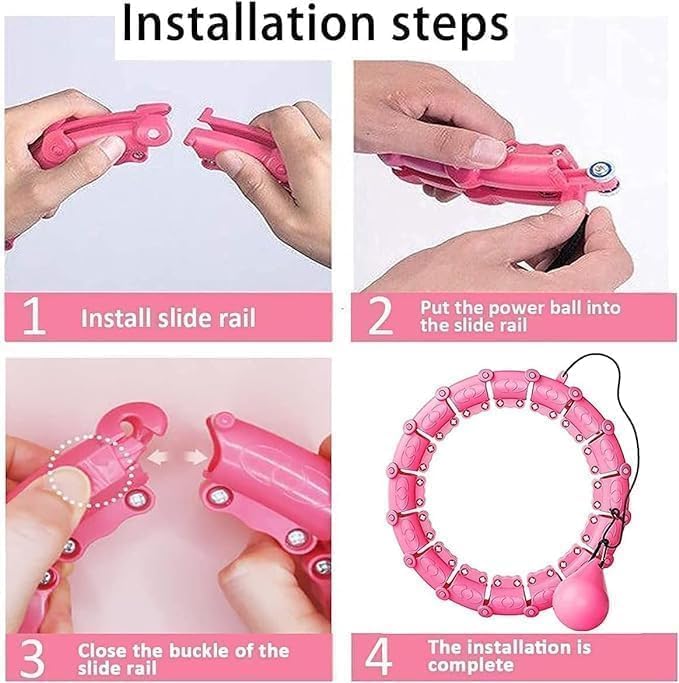 Installation steps

1 Install slide rail

2 Put the power ball into the slide rail

3 Close the buckle of the slide rail

4 The installation is complete