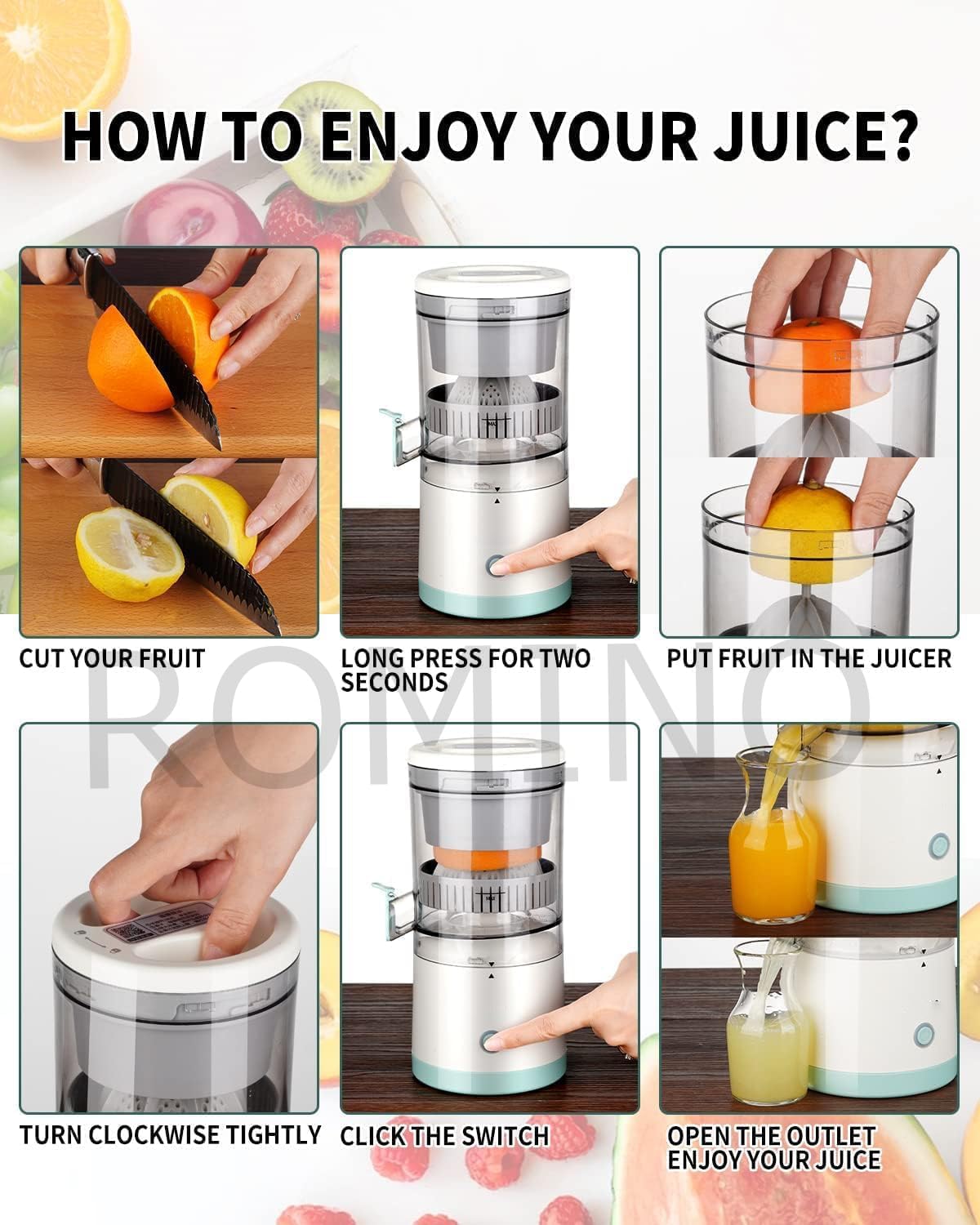 HOW TO ENJOY YOUR JUICE?

CUT YOUR FRUIT

LONG PRESS FOR TWO SECONDS

PUT FRUIT IN THE JUICER

ROMINO

TURN CLOCKWISE TIGHTLY

CLICK THE SWITCH

OPEN THE OUTLET ENJOY YOUR JUICE