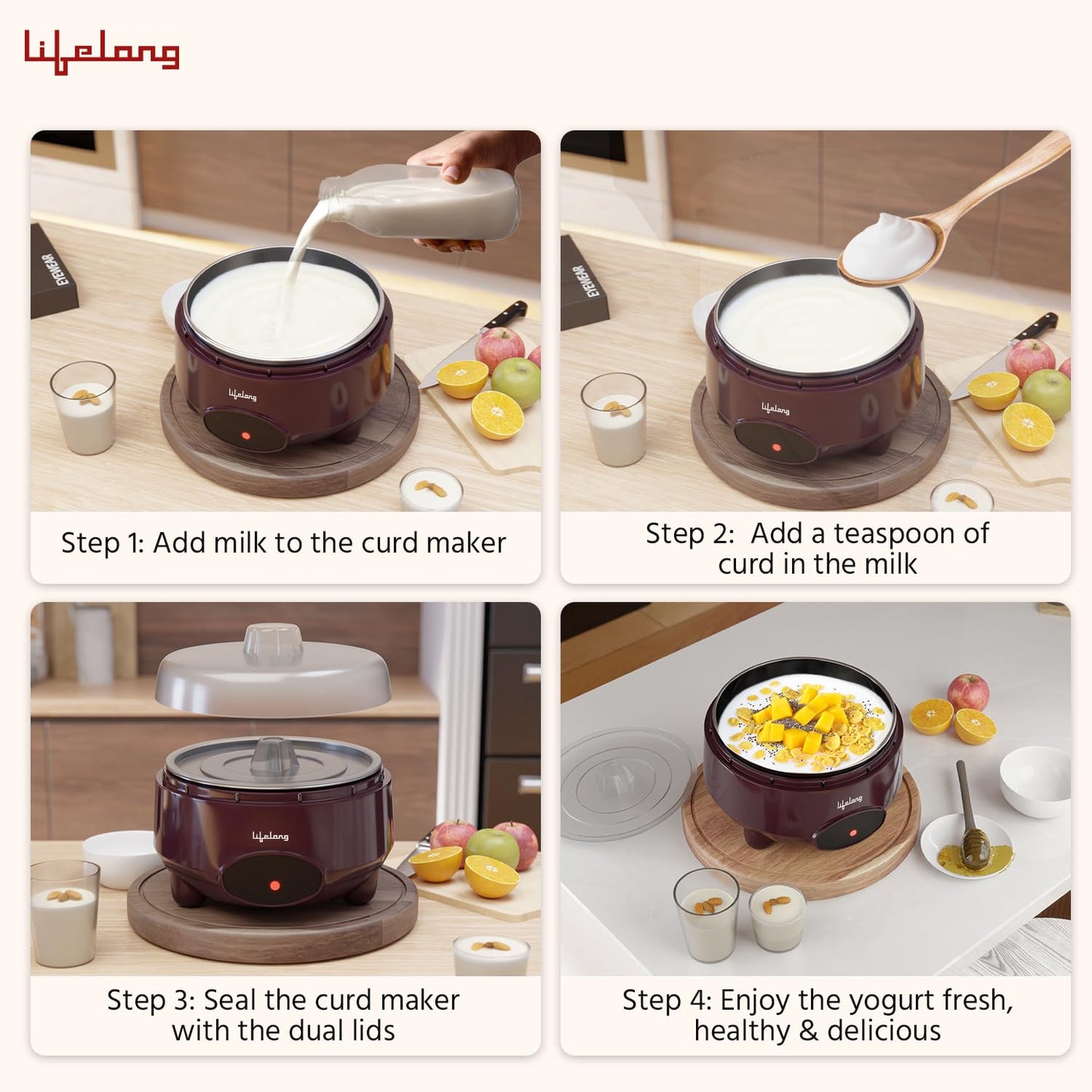 Lifelong

EYEWEAR

Lifelong

Step 1: Add milk to the curd maker

EYEWEAR

Lifelong

Step 2: Add a teaspoon of curd in the milk

Lifelong

Step 3: Seal the curd maker with the dual lids

Lifelong

Step 4: Enjoy the yogurt fresh, healthy & delicious