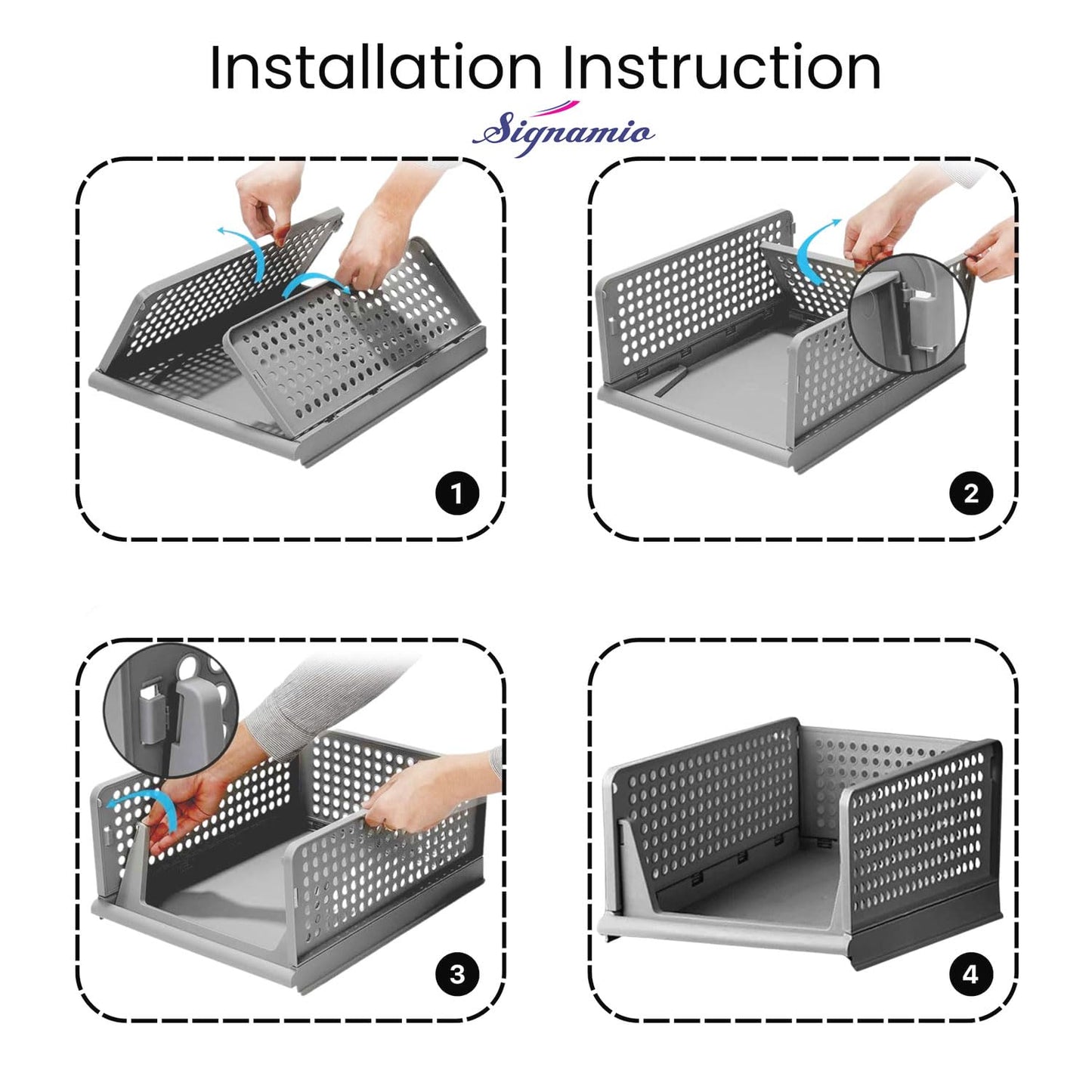 Installation Instruction

Signamio

1

2

3

4